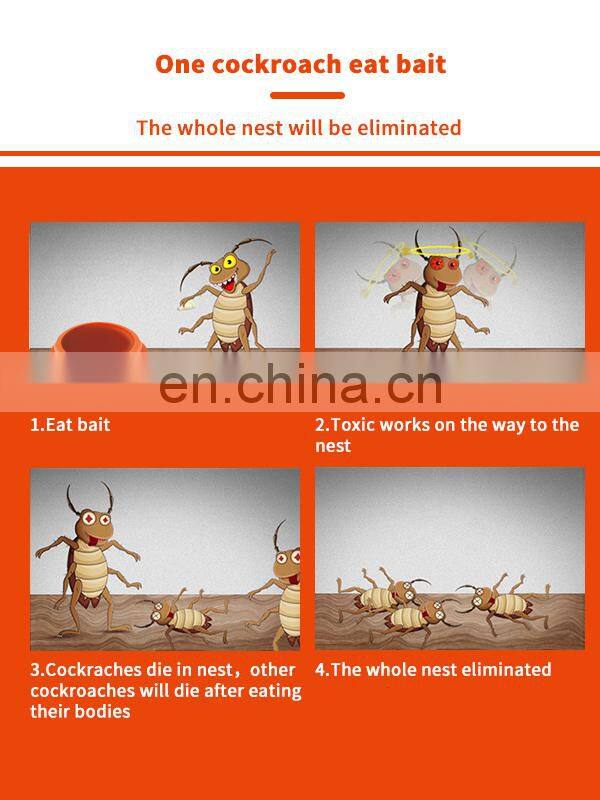 One cockroach eat bait

The whole nest will be eliminated

en.china.cn

1.Eat bait

2.Toxic works on the way to the nest

3.Cockraches die in nest，other cockroaches will die after eating their bodies

4.The whole nest eliminated