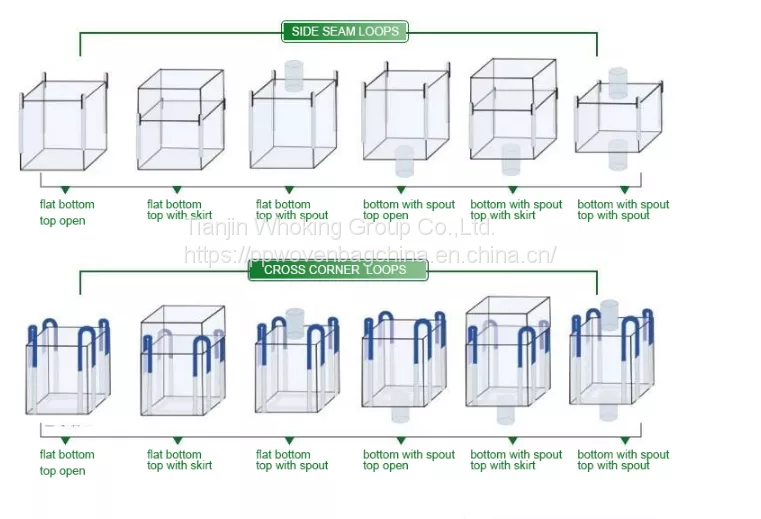 SIDE SEAM LOOPS

flat bottom
top open

flat bottom
top with skirt

flat bottom
top with spout

bottom with spout
top open

bottom with spout
top with skirt

bottom with spout
top with spout

Tianjin Whoking Group Co.,Ltd.
https://ppwovenbagchina.en.china.cn/

CROSS CORNER LOOPS

flat bottom
top open

flat bottom
top with skirt

flat bottom
top with spout

bottom with spout
top open

bottom with spout
top with skirt

bottom with spout
top with spout