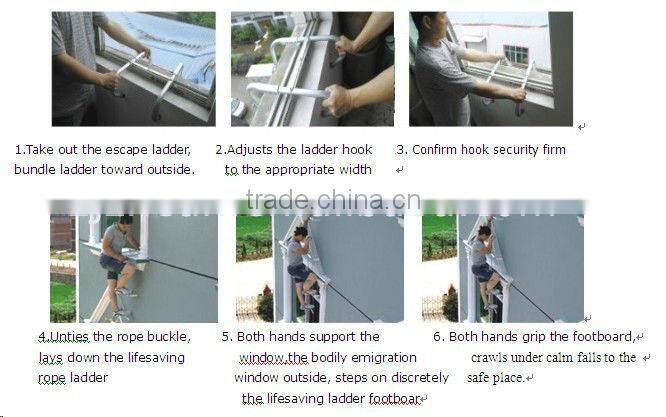 1.Take out the escape ladder, bundle ladder toward outside.

2.Adjusts the ladder hook to the appropriate width

3. Confirm hook security firm

trade.china.cn

4.Unties the rope buckle, lays down the lifesaving rope ladder

5. Both hands support the window,the bodily emigration window outside, steps on discretely the lifesaving ladder footboar

6. Both hands grip the footboard, crawls under calm falls to the safe place.