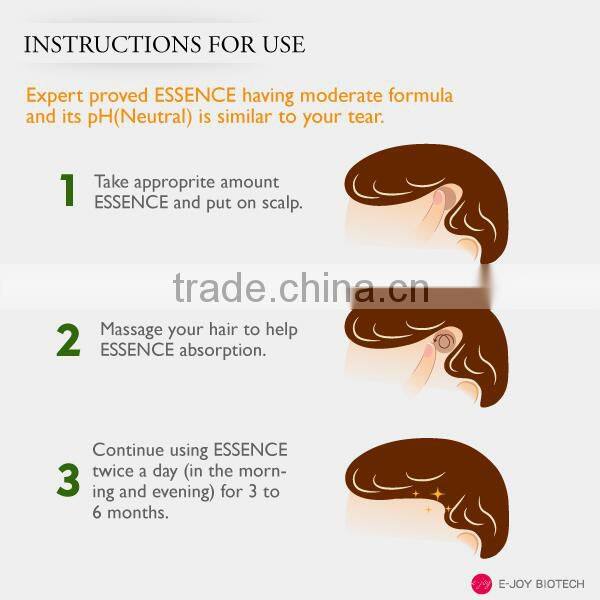 INSTRUCTIONS FOR USE

Expert proved ESSENCE having moderate formula and its pH(Neutral) is similar to your tear.

1 Take approprite amount ESSENCE and put on scalp.

trade.china.cn

2 Massage your hair to help ESSENCE absorption.

3 Continue using ESSENCE twice a day (in the morning and evening) for 3 to 6 months.

E-JOY BIOTECH