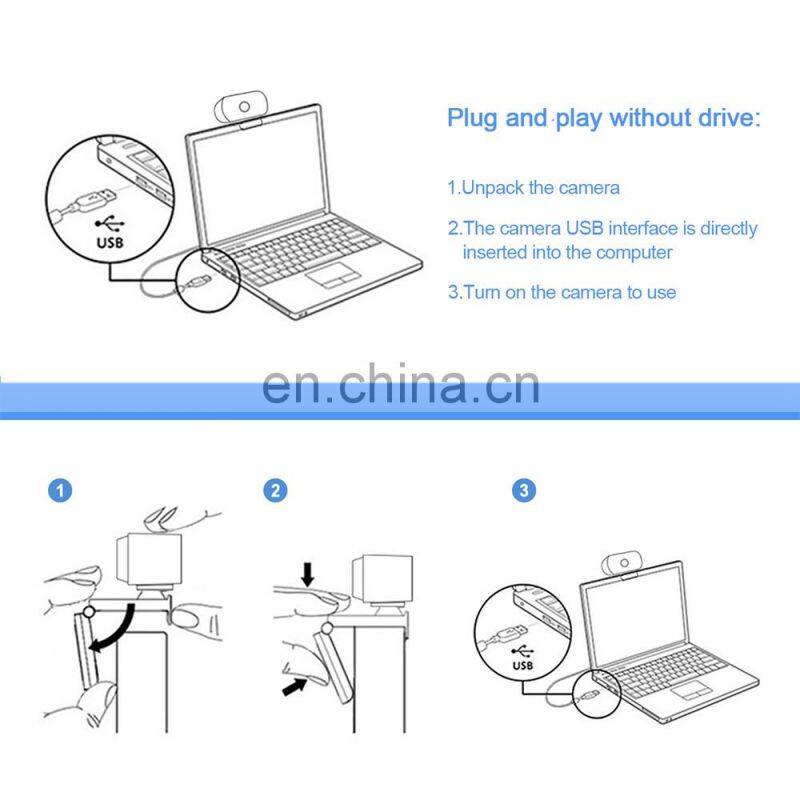 USB

Plug and play without drive:

1.Unpack the camera

2.The camera USB interface is directly inserted into the computer

3.Turn on the camera to use

en.china.cn

1

2

3

USB