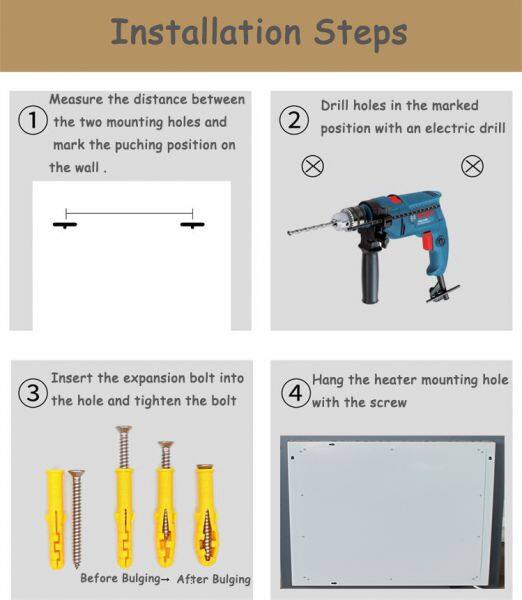 Installation Steps

① Measure the distance between the two mounting holes and mark the puching position on the wall .

② Drill holes in the marked position with an electric drill

③ Insert the expansion bolt into the hole and tighten the bolt

Before Bulging→ After Bulging

④ Hang the heater mounting hole with the screw