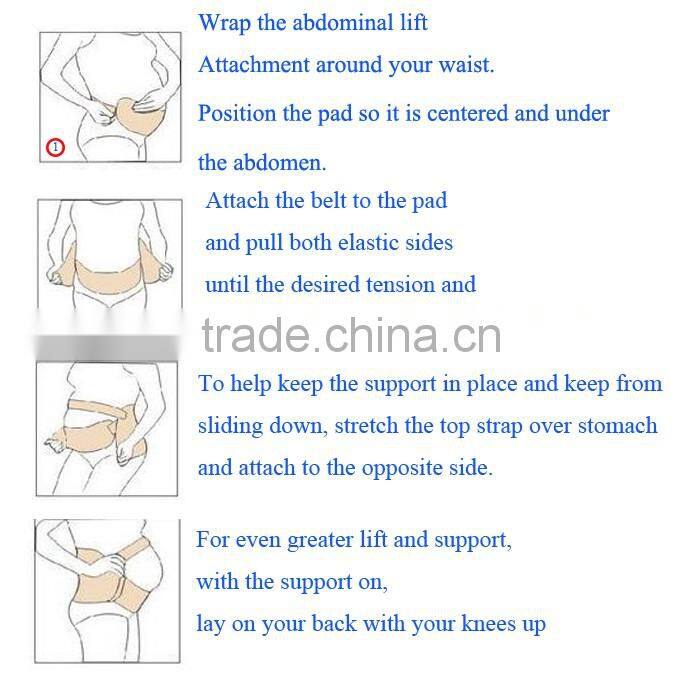 1

Wrap the abdominal lift
Attachment around your waist.
Position the pad so it is centered and under the abdomen.

Attach the belt to the pad
and pull both elastic sides
until the desired tension and

trade.china.cn

To help keep the support in place and keep from sliding down, stretch the top strap over stomach and attach to the opposite side.

For even greater lift and support,
with the support on,
lay on your back with your knees up