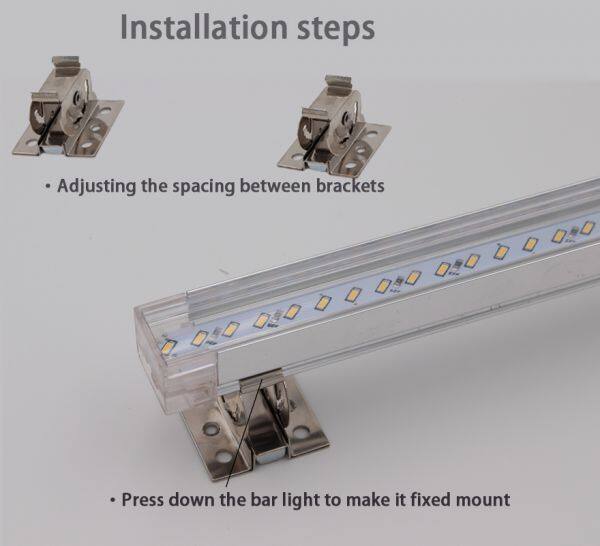 Installation steps

• Adjusting the spacing between brackets

• Press down the bar light to make it fixed mount