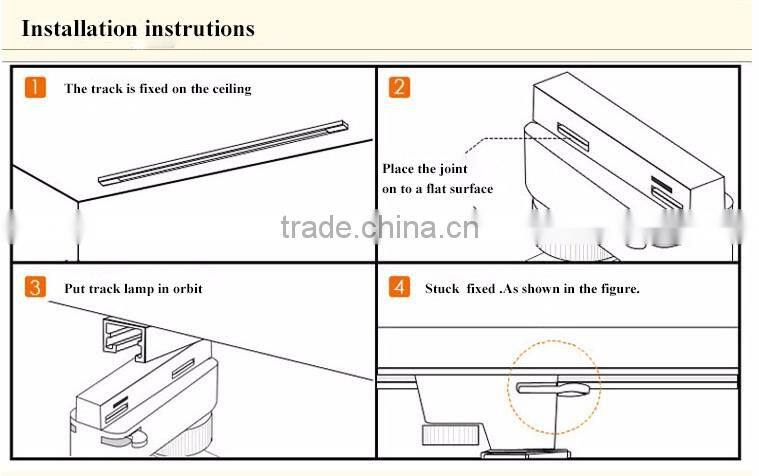 Installation instrutions

1 The track is fixed on the ceiling

2 Place the joint on to a flat surface

trade.china.cn

3 Put track lamp in orbit

4 Stuck fixed .As shown in the figure.