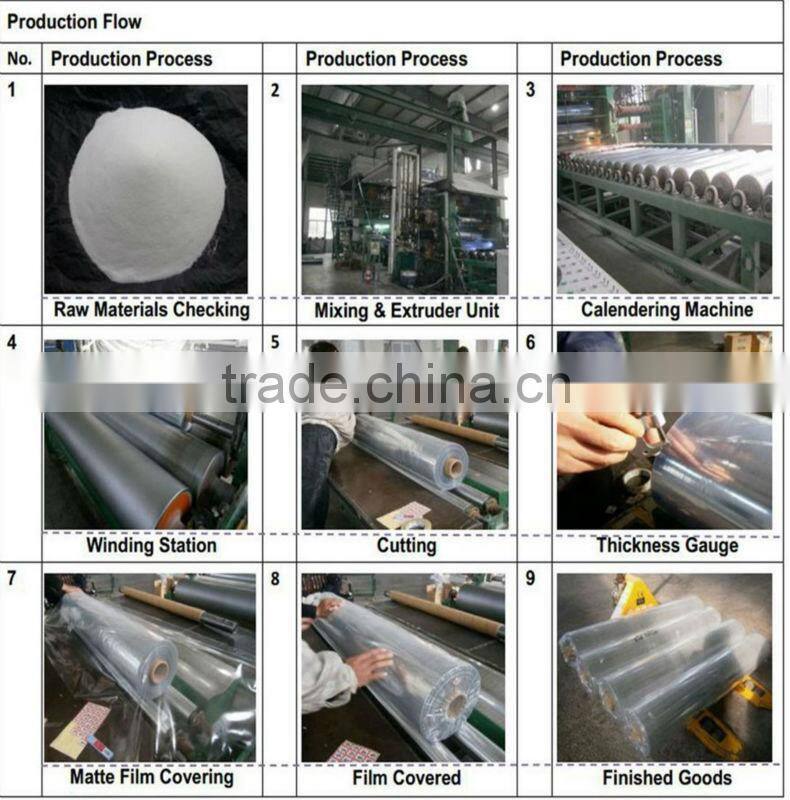 Production Flow

| No. | Production Process | | Production Process | | Production Process |
|---|---|---|---|---|---|
| 1 | Raw Materials Checking | 2 | Mixing & Extruder Unit | 3 | Calendering Machine |
| 4 | Winding Station | 5 | Cutting | 6 | Thickness Gauge |
| 7 | Matte Film Covering | 8 | Film Covered | 9 | Finished Goods |

trade.china.cn