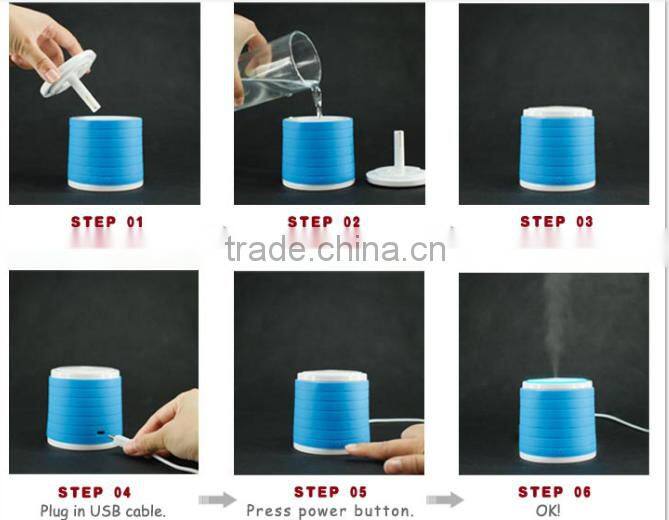 STEP 01

STEP 02

STEP 03

trade.china.cn

STEP 04
Plug in USB cable.

STEP 05
Press power button.

STEP 06
OK!