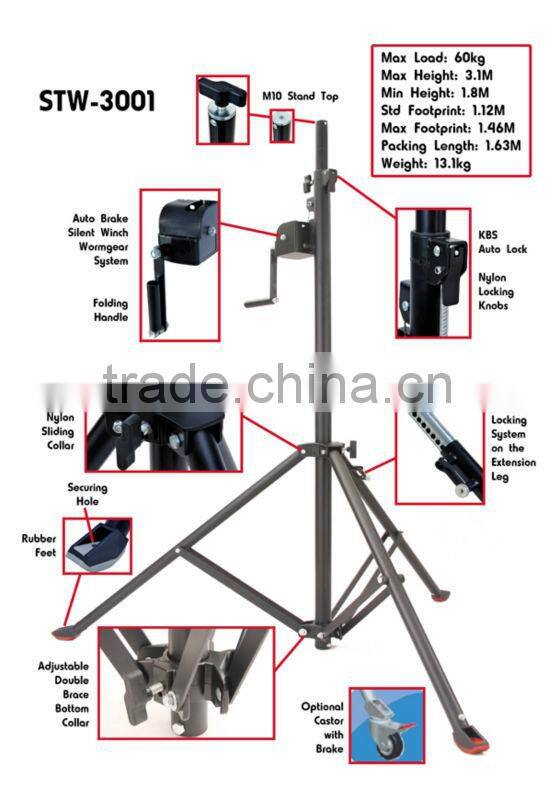 STW-3001

M10 Stand Top

Max Load: 60kg
Max Height: 3.1M
Min Height: 1.8M
Std Footprint: 1.12M
Max Footprint: 1.46M
Packing Length: 1.63M
Weight: 13.1kg

Auto Brake Silent Winch Wormgear System

Folding Handle

KBS Auto Lock

Nylon Locking Knobs

trade.china.cn

Nylon Sliding Collar

Locking System on the Extension Leg

Securing Hole

Rubber Feet

Adjustable Double Brace Bottom Collar

Optional Castor with Brake