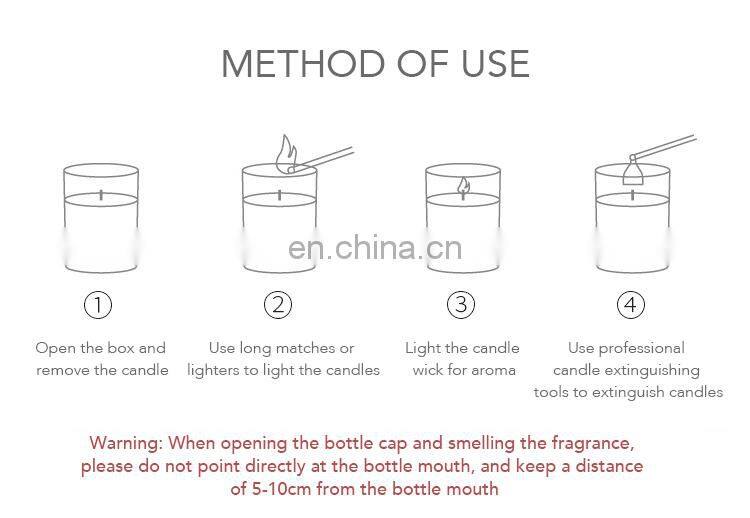 METHOD OF USE

en.china.cn

①
Open the box and remove the candle

②
Use long matches or lighters to light the candles

③
Light the candle wick for aroma

④
Use professional candle extinguishing tools to extinguish candles

Warning: When opening the bottle cap and smelling the fragrance, please do not point directly at the bottle mouth, and keep a distance of 5-10cm from the bottle mouth