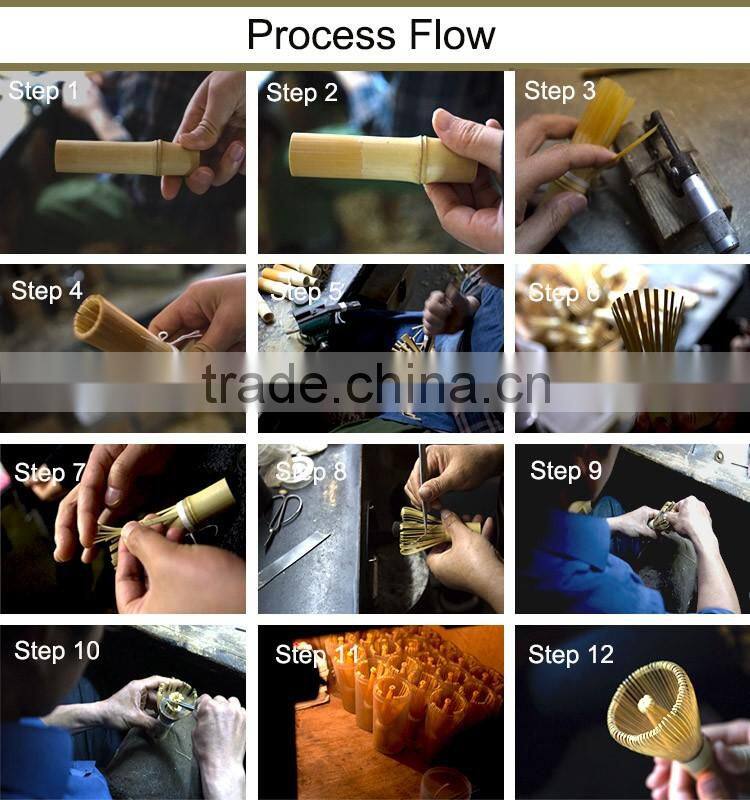 Process Flow

Step 1

Step 2

Step 3

Step 4

Step 5

Step 6

trade.china.cn

Step 7

Step 8

Step 9

Step 10

Step 11

Step 12