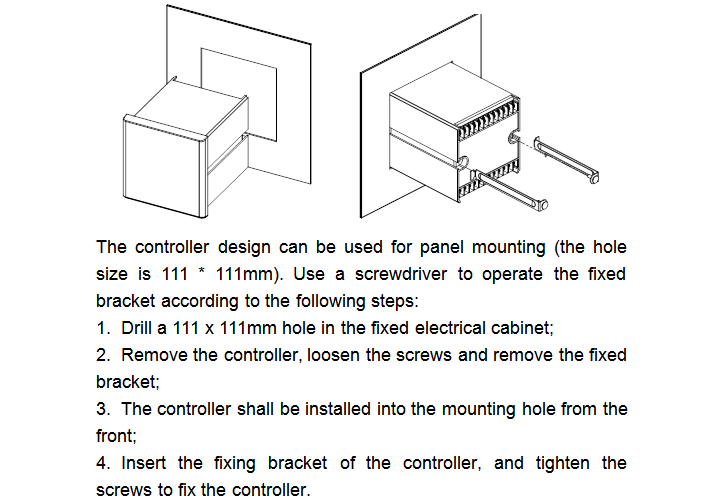 The controller design can be used for panel mounting (the hole size is 111 * 111mm). Use a screwdriver to operate the fixed bracket according to the following steps:

1. Drill a 111 x 111mm hole in the fixed electrical cabinet;

2. Remove the controller, loosen the screws and remove the fixed bracket;

3. The controller shall be installed into the mounting hole from the front;

4. Insert the fixing bracket of the controller, and tighten the screws to fix the controller.