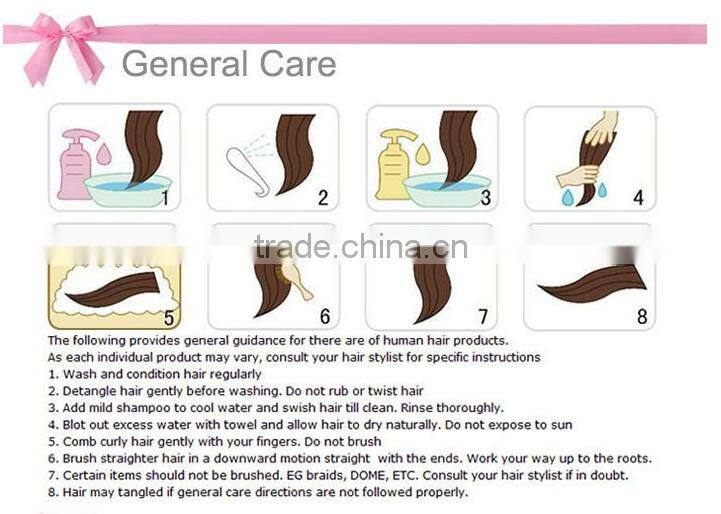 General Care

1

2

3

4

trade.china.cn

5

6

7

8

The following provides general guidance for there are of human hair products.
As each individual product may vary, consult your hair stylist for specific instructions
1. Wash and condition hair regularly
2. Detangle hair gently before washing. Do not rub or twist hair
3. Add mild shampoo to cool water and swish hair till clean. Rinse thoroughly.
4. Blot out excess water with towel and allow hair to dry naturally. Do not expose to sun
5. Comb curly hair gently with your fingers. Do not brush
6. Brush straighter hair in a downward motion straight with the ends. Work your way up to the roots.
7. Certain items should not be brushed. EG braids, DOME, ETC. Consult your hair stylist if in doubt.
8. Hair may tangled if general care directions are not followed properly.