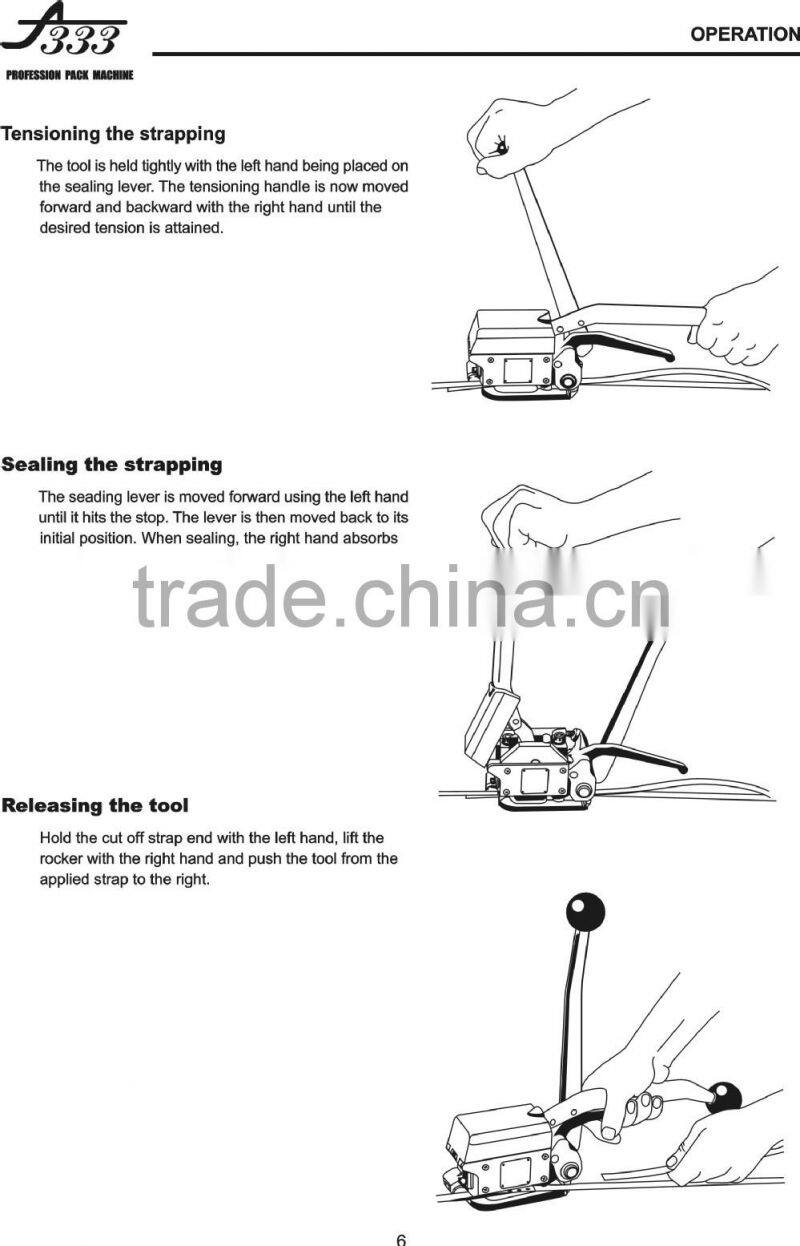 A333
PROFESSION PACK MACHINE

OPERATION

Tensioning the strapping

The tool is held tightly with the left hand being placed on the sealing lever. The tensioning handle is now moved forward and backward with the right hand until the desired tension is attained.

Sealing the strapping

The seading lever is moved forward using the left hand until it hits the stop. The lever is then moved back to its initial position. When sealing, the right hand absorbs

trade.china.cn

Releasing the tool

Hold the cut off strap end with the left hand, lift the rocker with the right hand and push the tool from the applied strap to the right.

6