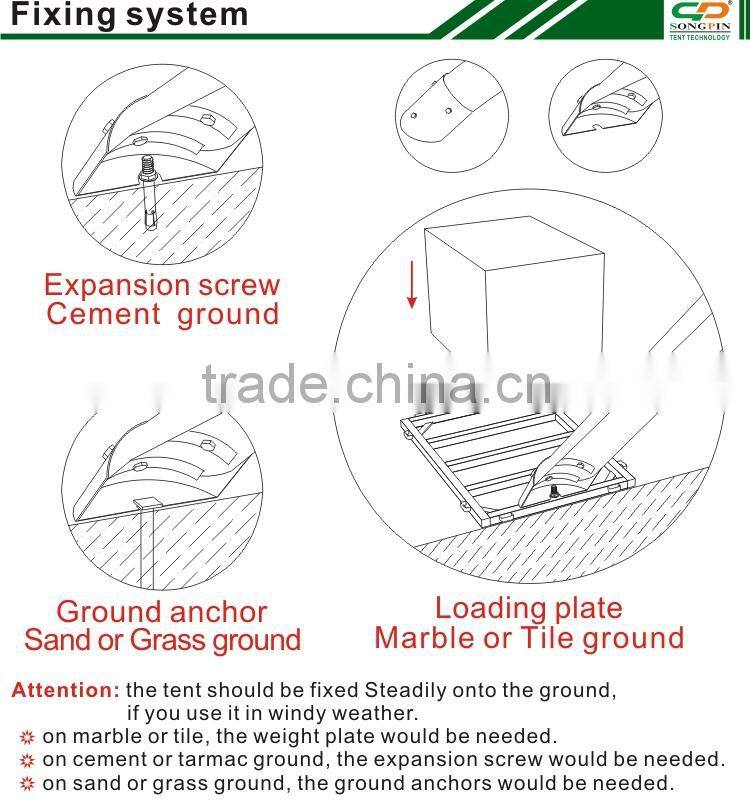 Fixing system

SONGPIN
TENT TECHNOLOGY

Expansion screw
Cement ground

trade.china.cn

Ground anchor
Sand or Grass ground

Loading plate
Marble or Tile ground

Attention: the tent should be fixed Steadily onto the ground, if you use it in windy weather.
on marble or tile, the weight plate would be needed.
on cement or tarmac ground, the expansion screw would be needed.
on sand or grass ground, the ground anchors would be needed.