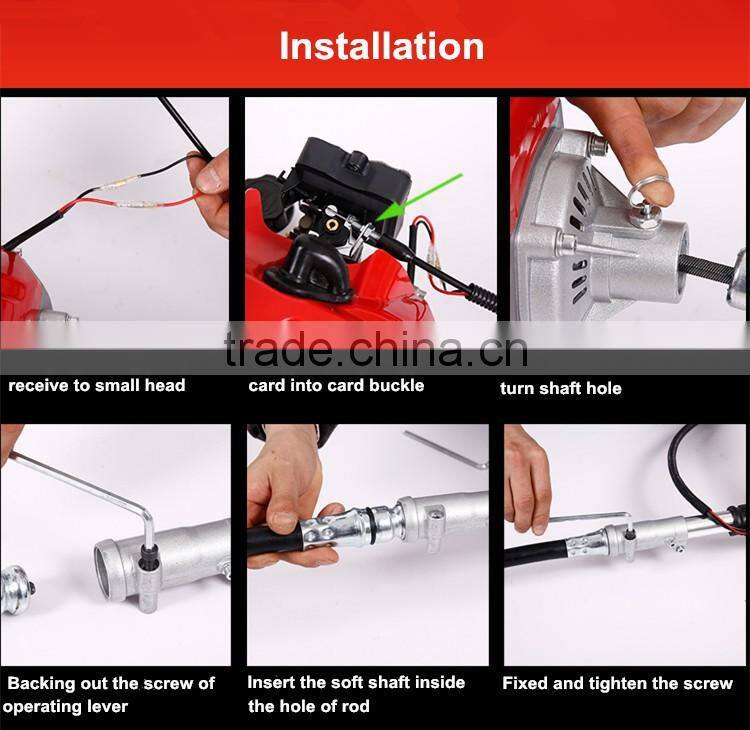 Installation

trade.china.cn

receive to small head

card into card buckle

turn shaft hole

Backing out the screw of operating lever

Insert the soft shaft inside the hole of rod

Fixed and tighten the screw