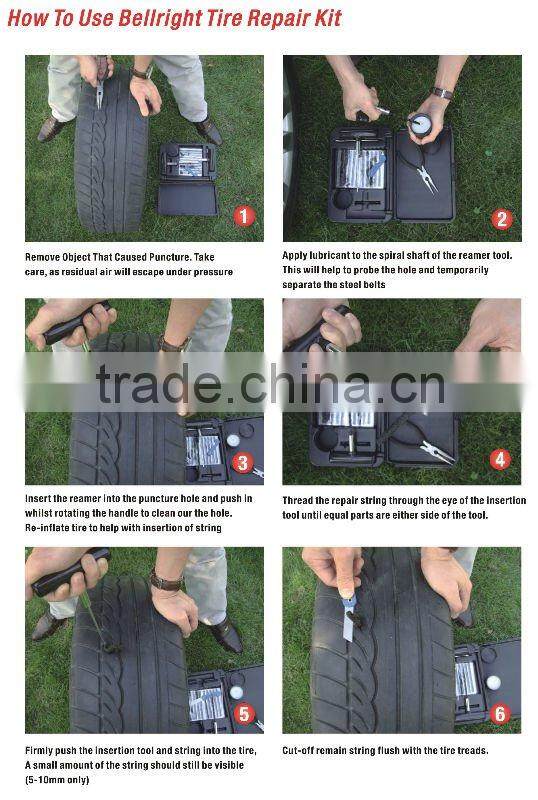 How To Use Bellright Tire Repair Kit

1

Remove Object That Caused Puncture. Take care, as residual air will escape under pressure

2

Apply lubricant to the spiral shaft of the reamer tool. This will help to probe the hole and temporarily separate the steel belts

trade.china.cn

3

Insert the reamer into the puncture hole and push in whilst rotating the handle to clean our the hole. Re-inflate tire to help with insertion of string

4

Thread the repair string through the eye of the insertion tool until equal parts are either side of the tool.

5

Firmly push the insertion tool and string into the tire, A small amount of the string should still be visible (5-10mm only)

6

Cut-off remain string flush with the tire treads.