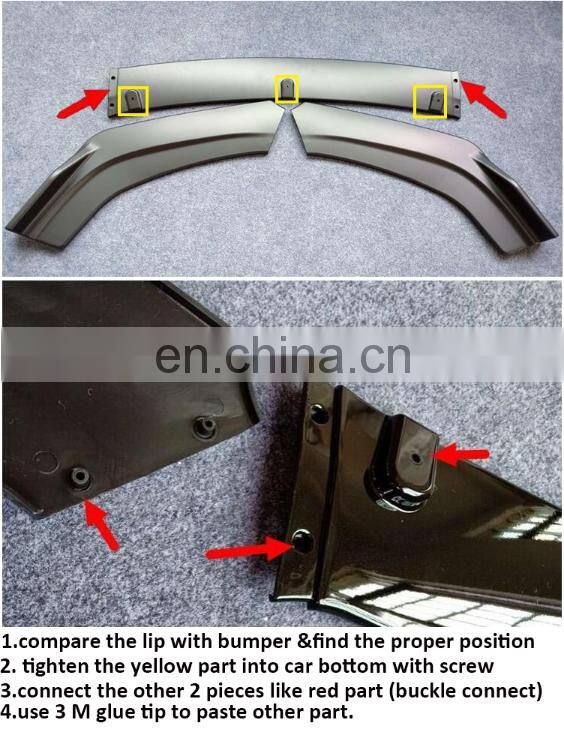 en.china.cn

1.compare the lip with bumper &find the proper position
2. tighten the yellow part into car bottom with screw
3.connect the other 2 pieces like red part (buckle connect)
4.use 3 M glue tip to paste other part.