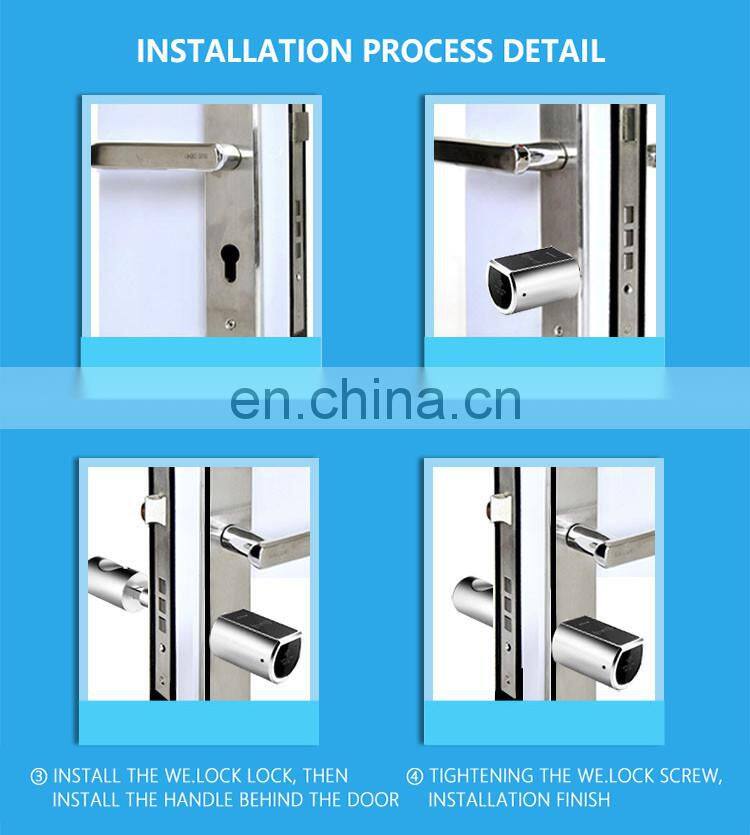 INSTALLATION PROCESS DETAIL

en.china.cn

③ INSTALL THE WE.LOCK LOCK, THEN INSTALL THE HANDLE BEHIND THE DOOR

④ TIGHTENING THE WE.LOCK SCREW, INSTALLATION FINISH