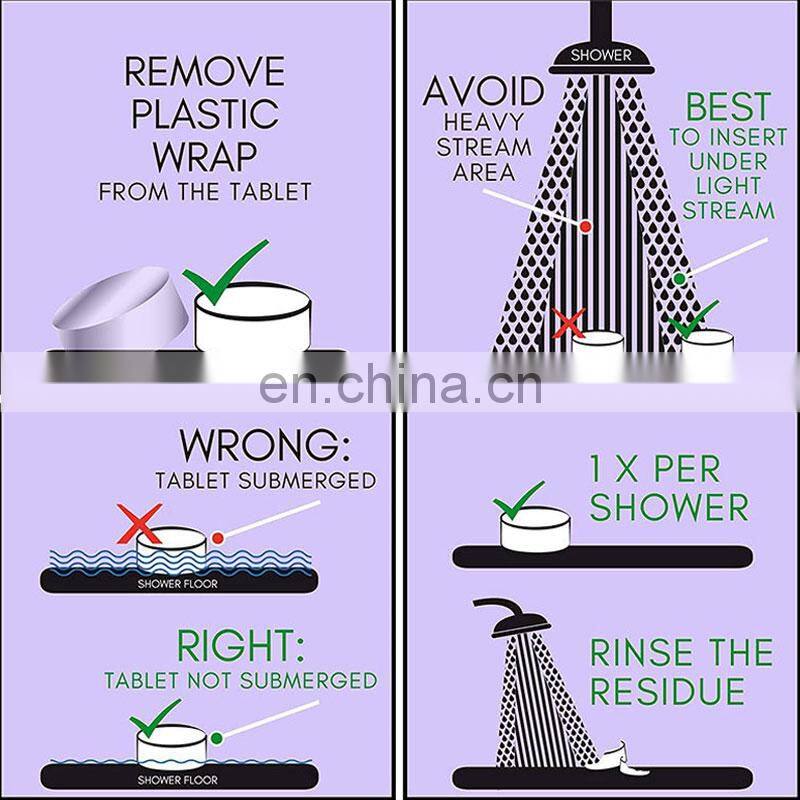 REMOVE PLASTIC WRAP FROM THE TABLET

SHOWER

AVOID HEAVY STREAM AREA

BEST TO INSERT UNDER LIGHT STREAM

en.china.cn

WRONG: TABLET SUBMERGED

SHOWER FLOOR

RIGHT: TABLET NOT SUBMERGED

SHOWER FLOOR

1 X PER SHOWER

RINSE THE RESIDUE