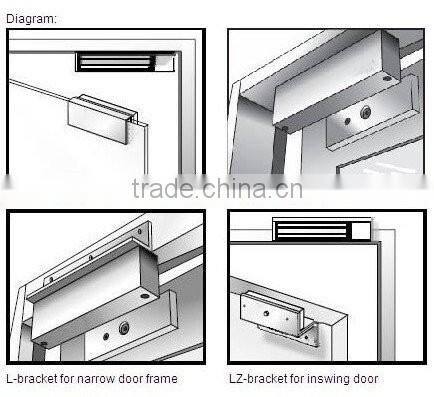 Diagram:

trade.china.cn

L-bracket for narrow door frame

LZ-bracket for inswing door