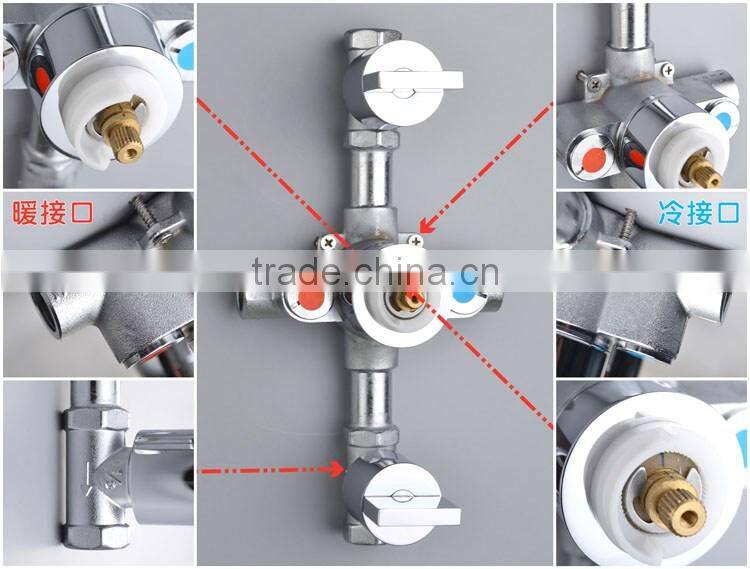 暖接口

冷接口

trade.china.cn