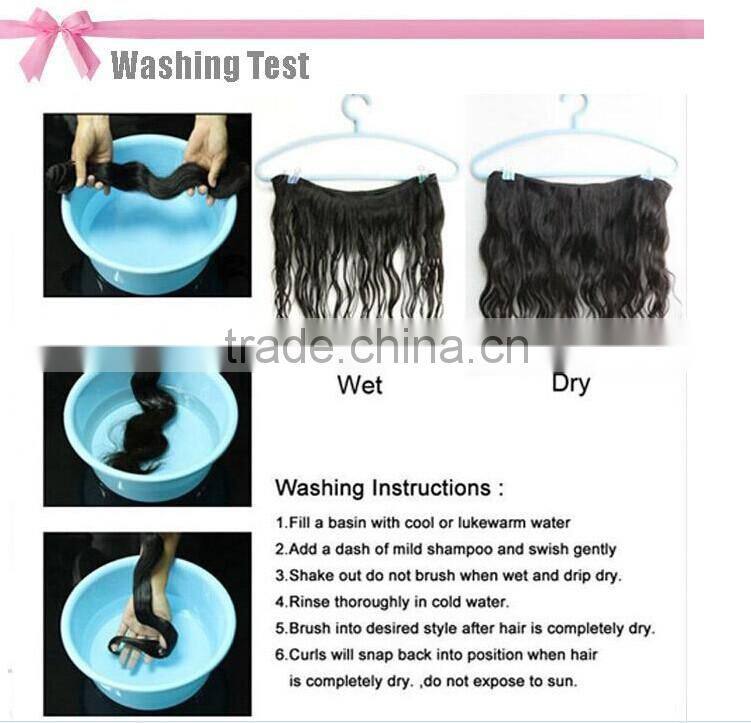 Washing Test

trade.china.cn

Wet

Dry

Washing Instructions :

1.Fill a basin with cool or lukewarm water
2.Add a dash of mild shampoo and swish gently
3.Shake out do not brush when wet and drip dry.
4.Rinse thoroughly in cold water.
5.Brush into desired style after hair is completely dry.
6.Curls will snap back into position when hair is completely dry. ,do not expose to sun.