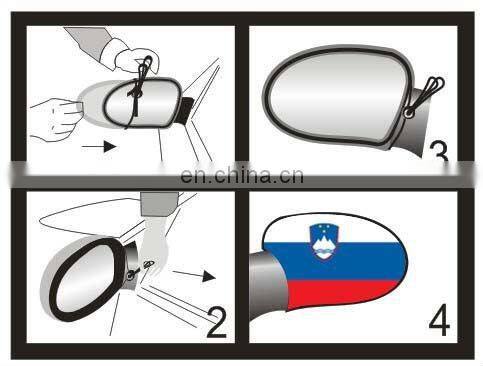 3

en.china.cn

2

4