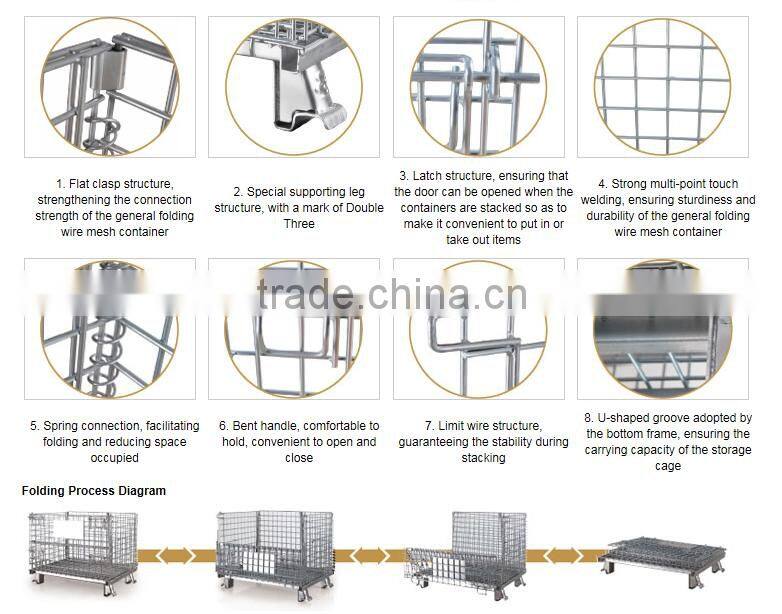 1. Flat clasp structure, strengthening the connection strength of the general folding wire mesh container

2. Special supporting leg structure, with a mark of Double Three

3. Latch structure, ensuring that the door can be opened when the containers are stacked so as to make it convenient to put in or take out items

4. Strong multi-point touch welding, ensuring sturdiness and durability of the general folding wire mesh container

trade.china.cn

5. Spring connection, facilitating folding and reducing space occupied

6. Bent handle, comfortable to hold, convenient to open and close

7. Limit wire structure, guaranteeing the stability during stacking

8. U-shaped groove adopted by the bottom frame, ensuring the carrying capacity of the storage cage

Folding Process Diagram