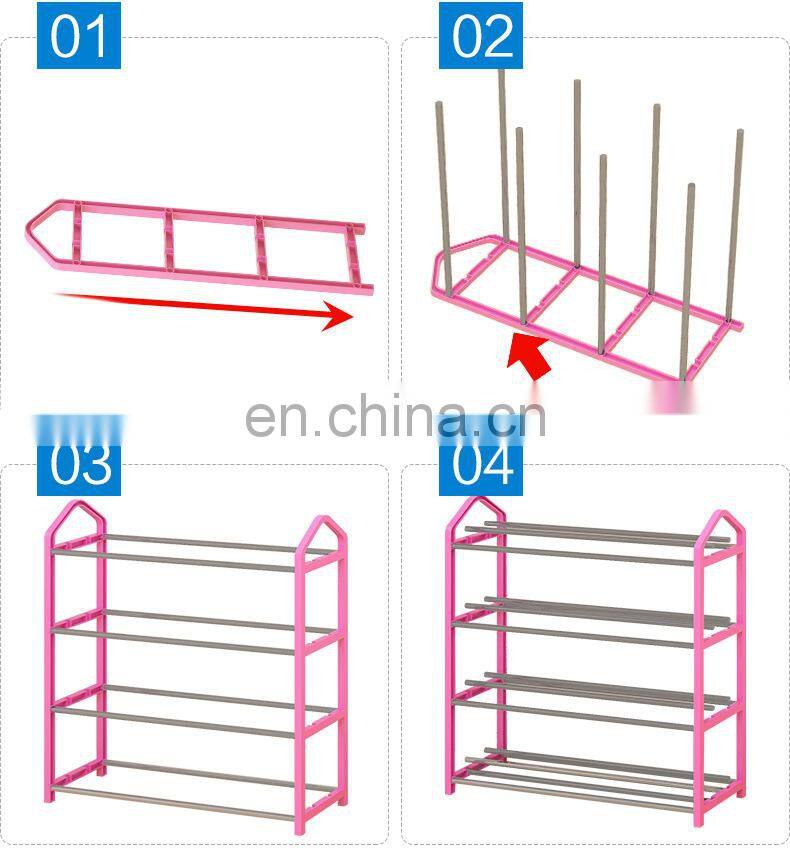 01

02

en.china.cn

03

04