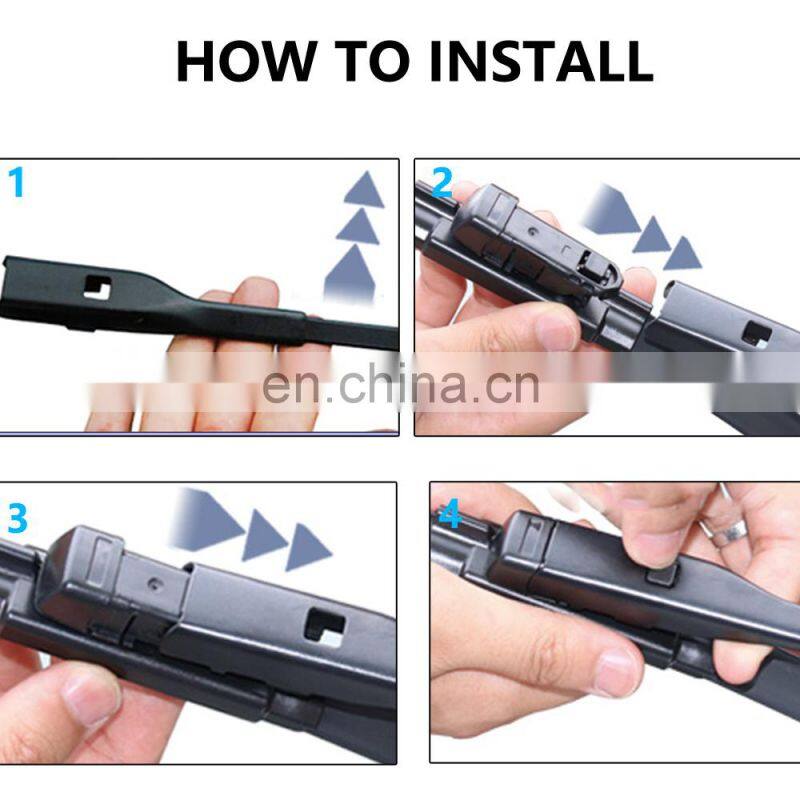 HOW TO INSTALL

1

2

en.china.cn

3

4