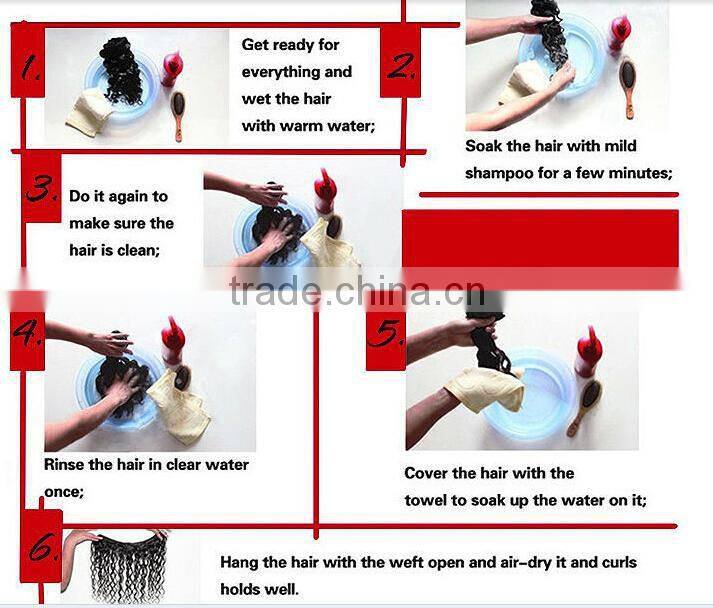 1.

Get ready for everything and wet the hair with warm water;

2.

Soak the hair with mild shampoo for a few minutes;

3.

Do it again to make sure the hair is clean;

trade.china.cn

4.

Rinse the hair in clear water once;

5.

Cover the hair with the towel to soak up the water on it;

6.

Hang the hair with the weft open and air-dry it and curls holds well.