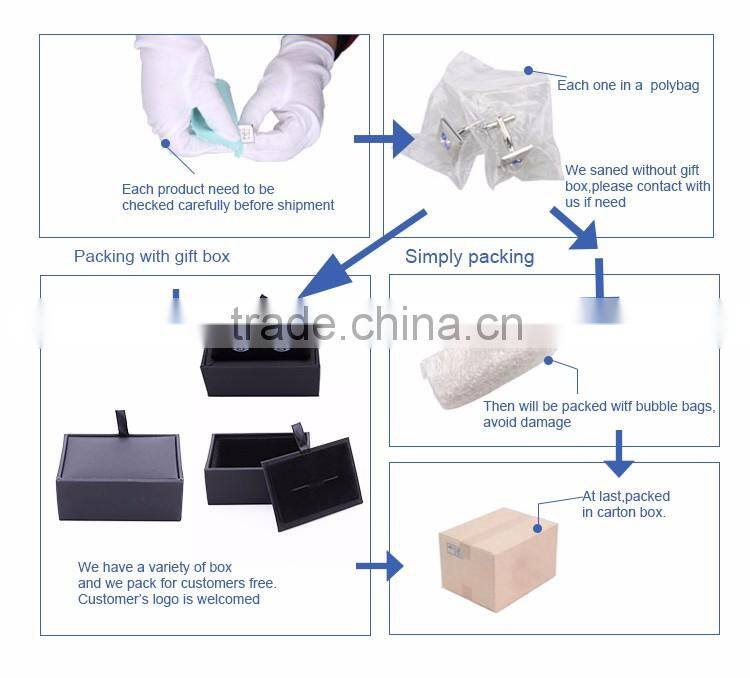 Each product need to be checked carefully before shipment

Each one in a polybag

We saned without gift box,please contact with us if need

Packing with gift box

Simply packing

trade.china.cn

Then will be packed witf bubble bags, avoid damage

At last,packed in carton box.

We have a variety of box and we pack for customers free. Customer's logo is welcomed