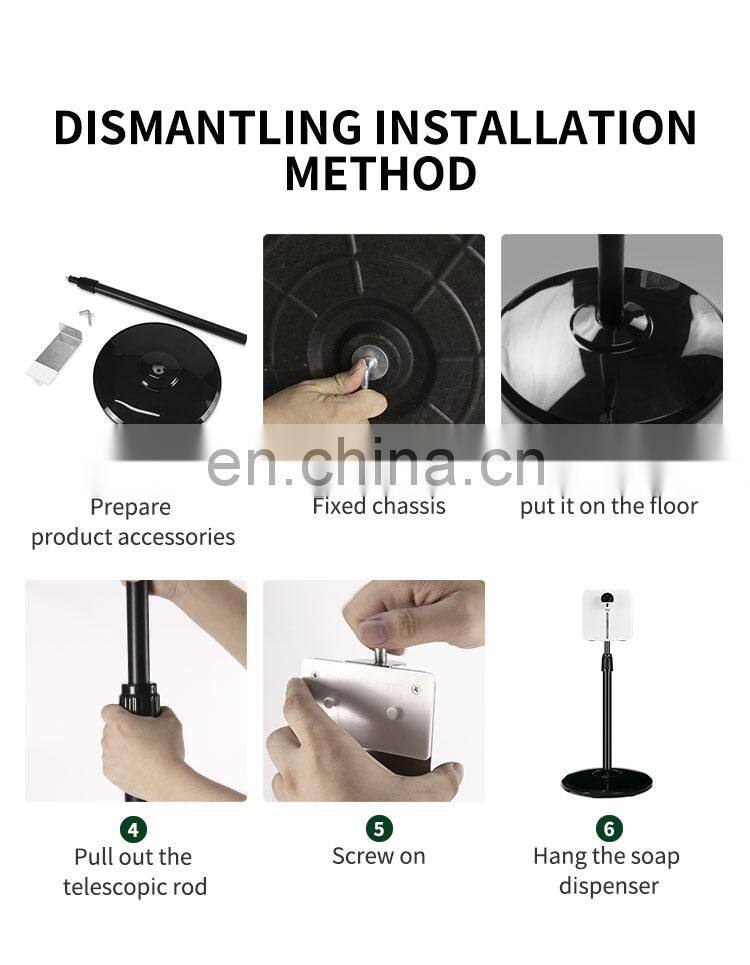 DISMANTLING INSTALLATION METHOD

en.china.cn

Prepare product accessories

Fixed chassis

put it on the floor

4
Pull out the telescopic rod

5
Screw on

6
Hang the soap dispenser