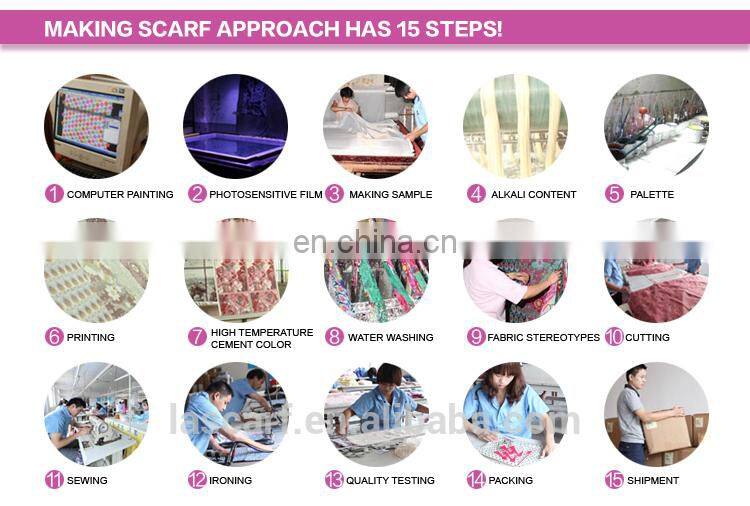 MAKING SCARF APPROACH HAS 15 STEPS!

1 COMPUTER PAINTING
2 PHOTOSENSITIVE FILM
3 MAKING SAMPLE
4 ALKALI CONTENT
5 PALETTE

en.china.cn

6 PRINTING
7 HIGH TEMPERATURE CEMENT COLOR
8 WATER WASHING
9 FABRIC STEREOTYPES
10 CUTTING

lascarf.en.alibaba.com

11 SEWING
12 IRONING
13 QUALITY TESTING
14 PACKING
15 SHIPMENT