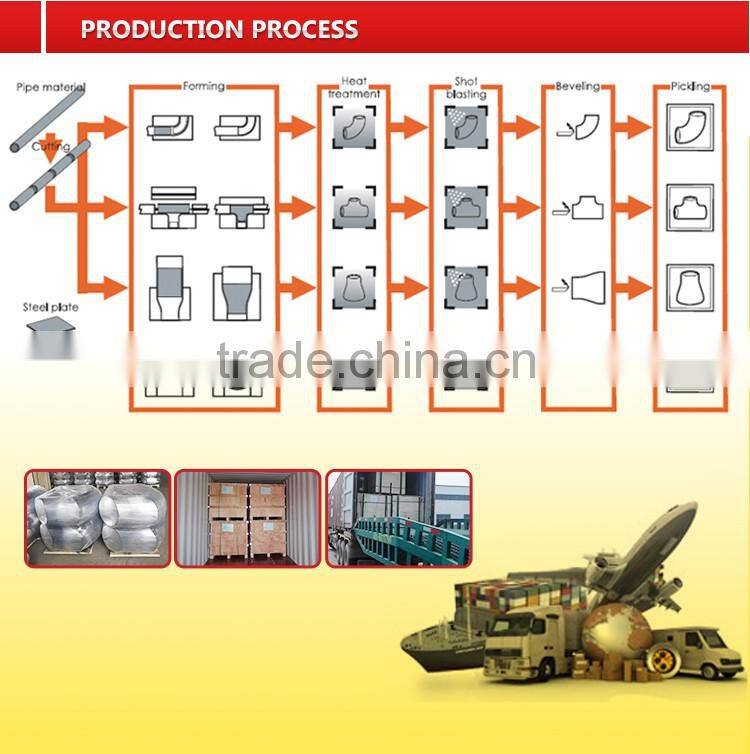 PRODUCTION PROCESS

Pipe material

Cutting

Steel plate

Forming

Heat treatment

Shot blasting

Beveling

Pickling

trade.china.cn