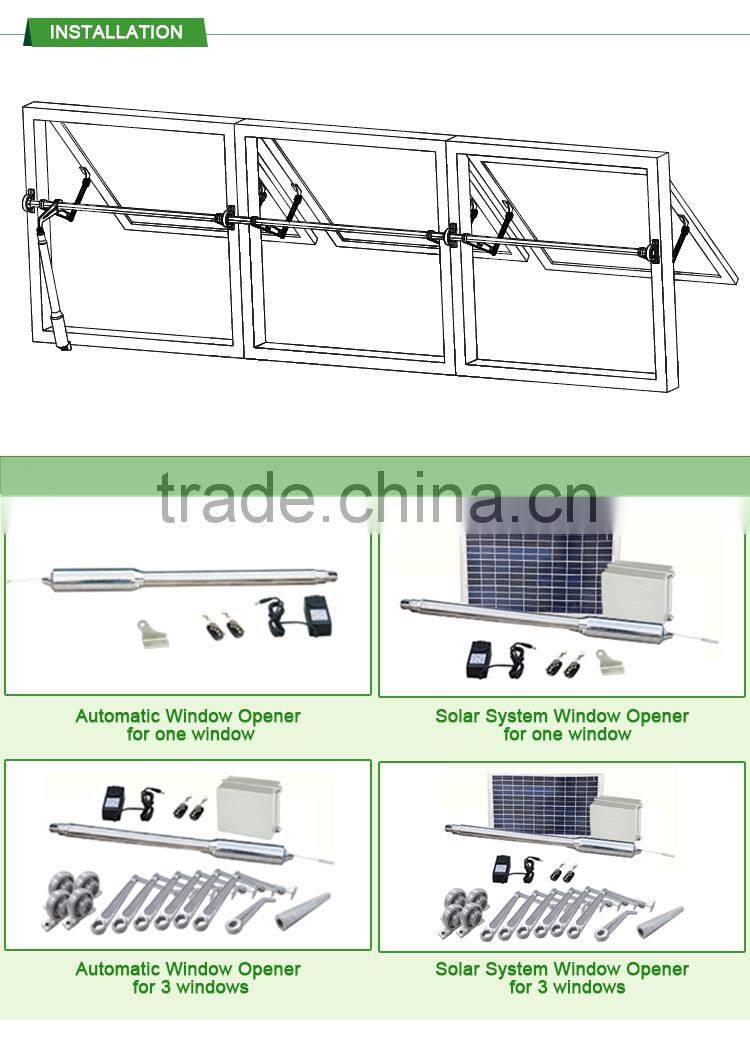 INSTALLATION

trade.china.cn

Automatic Window Opener
for one window

Solar System Window Opener
for one window

Automatic Window Opener
for 3 windows

Solar System Window Opener
for 3 windows