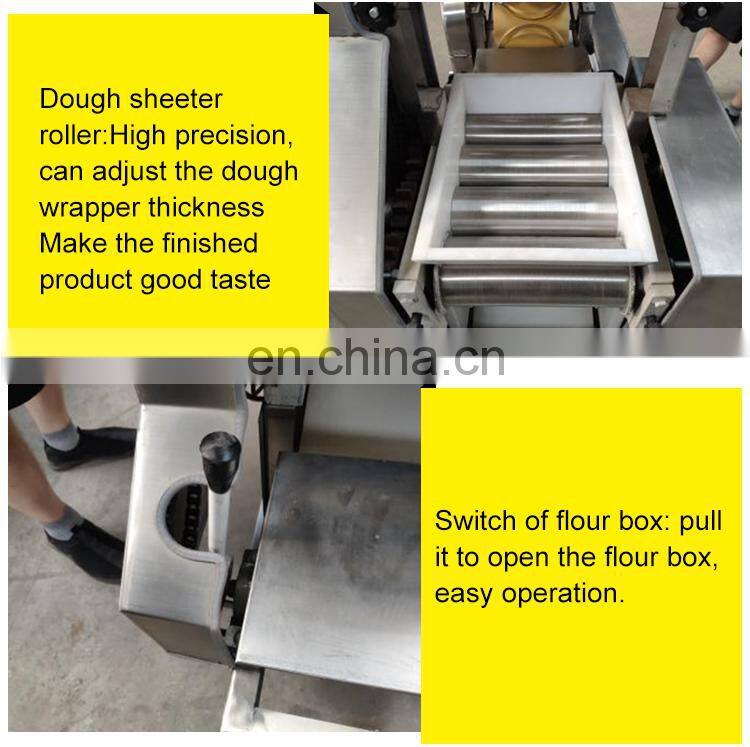 Dough sheeter roller:High precision, can adjust the dough wrapper thickness Make the finished product good taste

en.china.cn

Switch of flour box: pull it to open the flour box, easy operation.