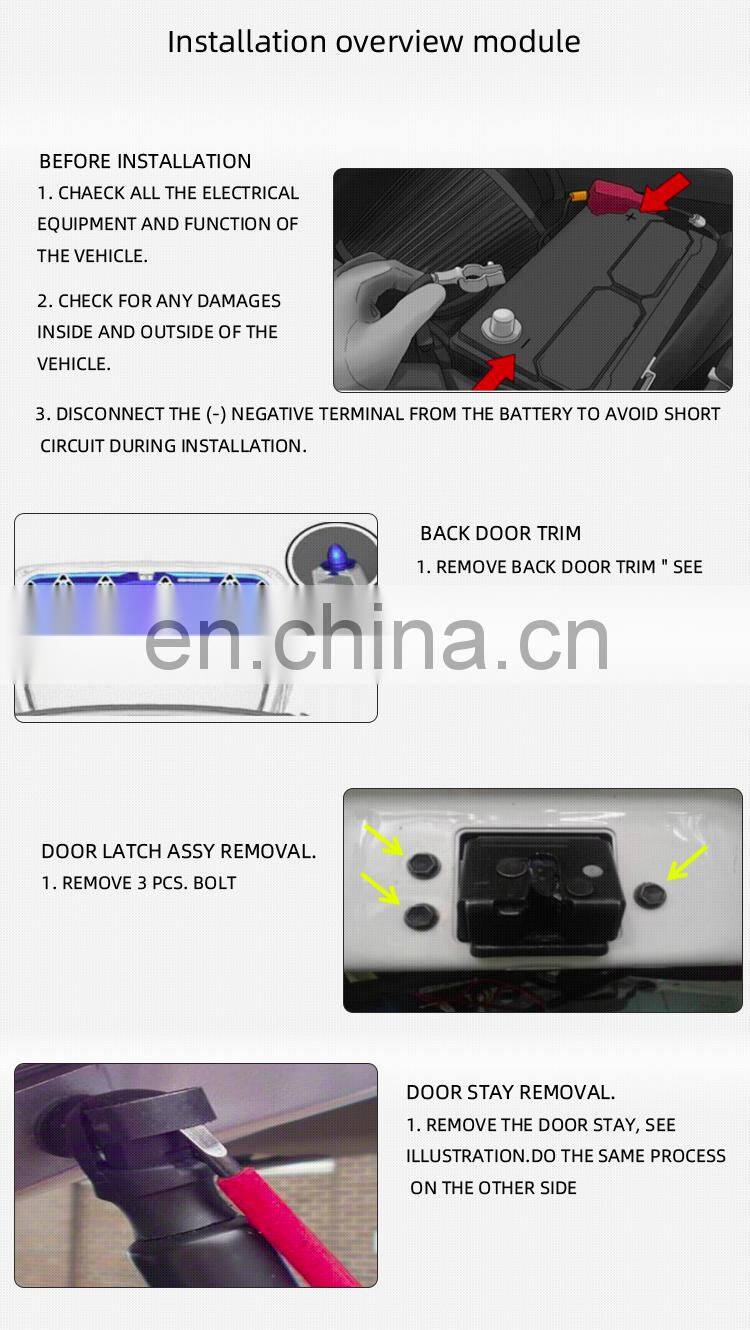 Installation overview module

BEFORE INSTALLATION
1. CHAECK ALL THE ELECTRICAL EQUIPMENT AND FUNCTION OF THE VEHICLE.

2. CHECK FOR ANY DAMAGES INSIDE AND OUTSIDE OF THE VEHICLE.

3. DISCONNECT THE (-) NEGATIVE TERMINAL FROM THE BATTERY TO AVOID SHORT CIRCUIT DURING INSTALLATION.

BACK DOOR TRIM
1. REMOVE BACK DOOR TRIM " SEE

en.china.cn

DOOR LATCH ASSY REMOVAL.
1. REMOVE 3 PCS. BOLT

DOOR STAY REMOVAL.
1. REMOVE THE DOOR STAY, SEE ILLUSTRATION.DO THE SAME PROCESS ON THE OTHER SIDE