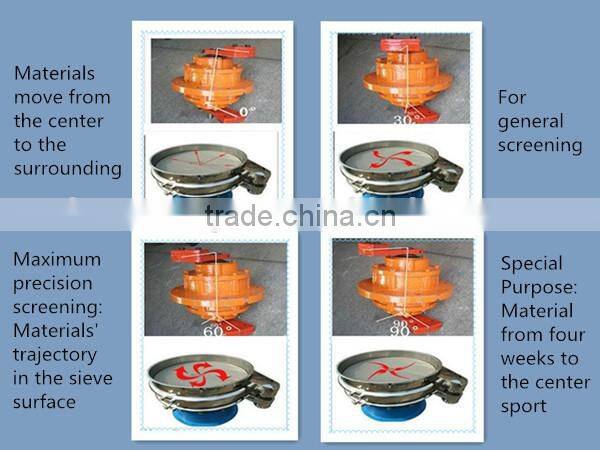 Materials move from the center to the surrounding

0°

30°

For general screening

trade.china.cn

Maximum precision screening: Materials' trajectory in the sieve surface

60°

90°
90°

Special Purpose: Material from four weeks to the center sport