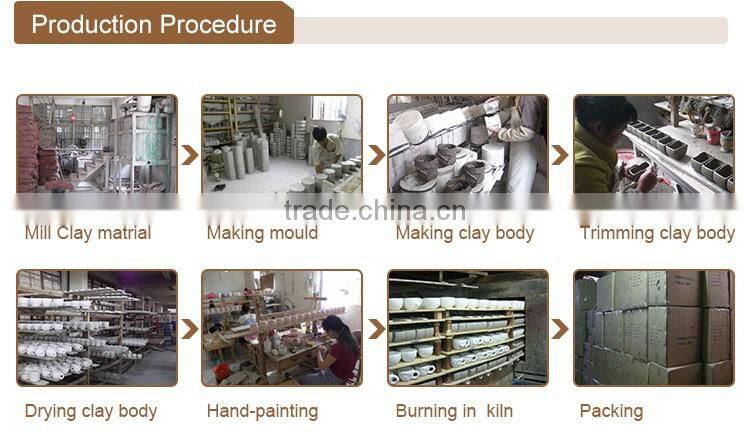 Production Procedure

trade.china.cn

Mill Clay matrial

Making mould

Making clay body

Trimming clay body

Drying clay body

Hand-painting

Burning in kiln

Packing