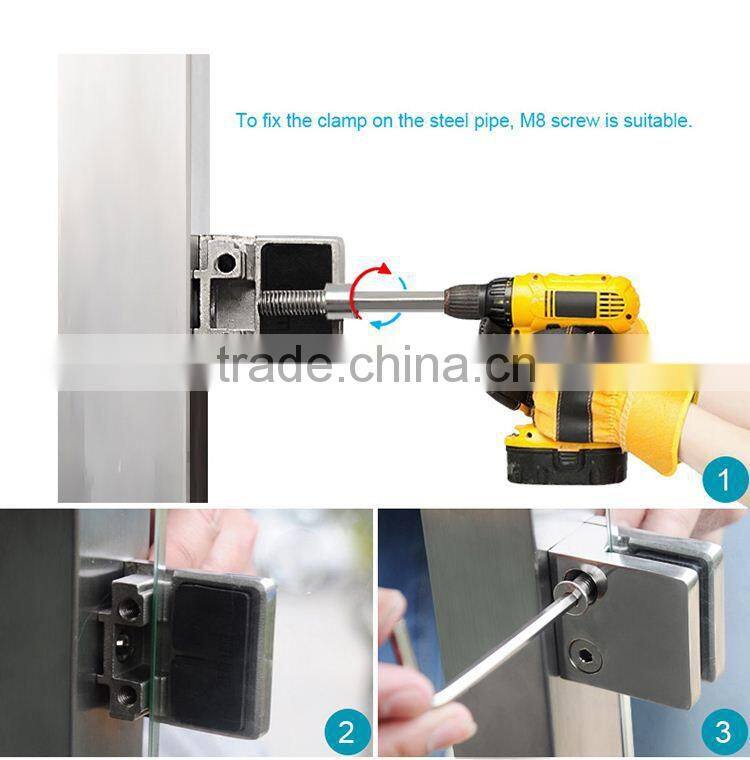 To fix the clamp on the steel pipe, M8 screw is suitable.

trade.china.cn

1

2

3