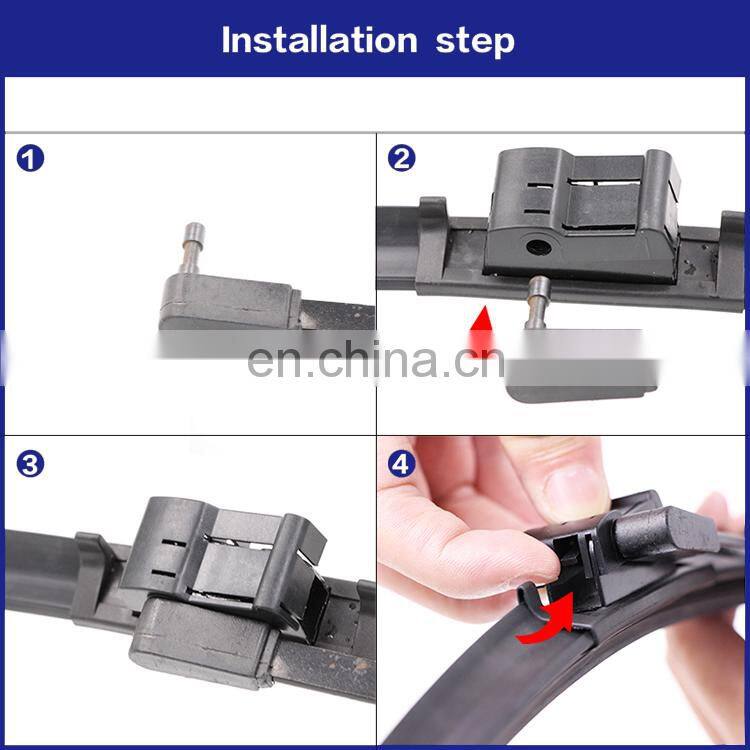 Installation step

1

2

en.china.cn

3

4