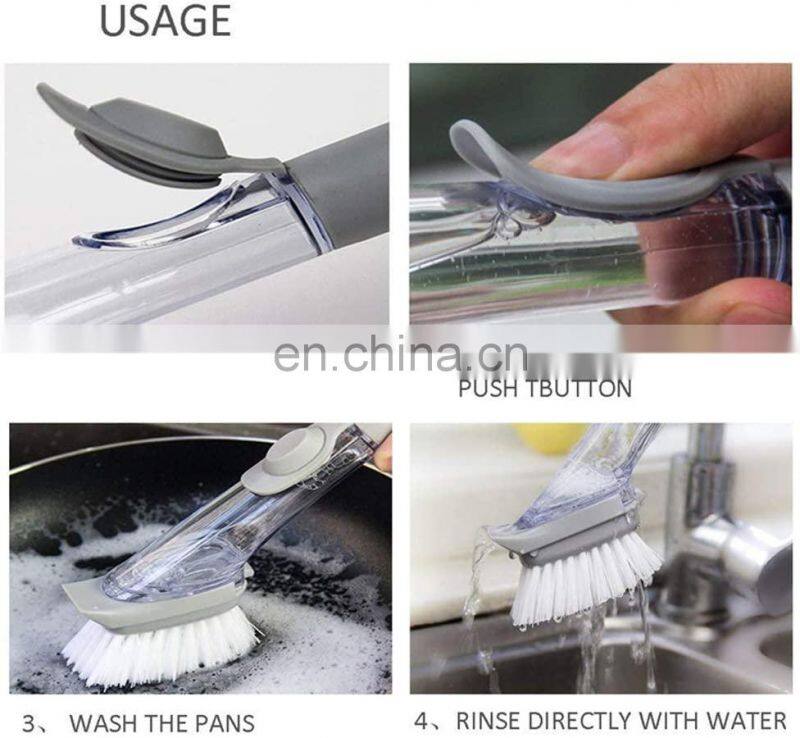 USAGE

en.china.cn

PUSH TBUTTON

3、 WASH THE PANS

4、RINSE DIRECTLY WITH WATER