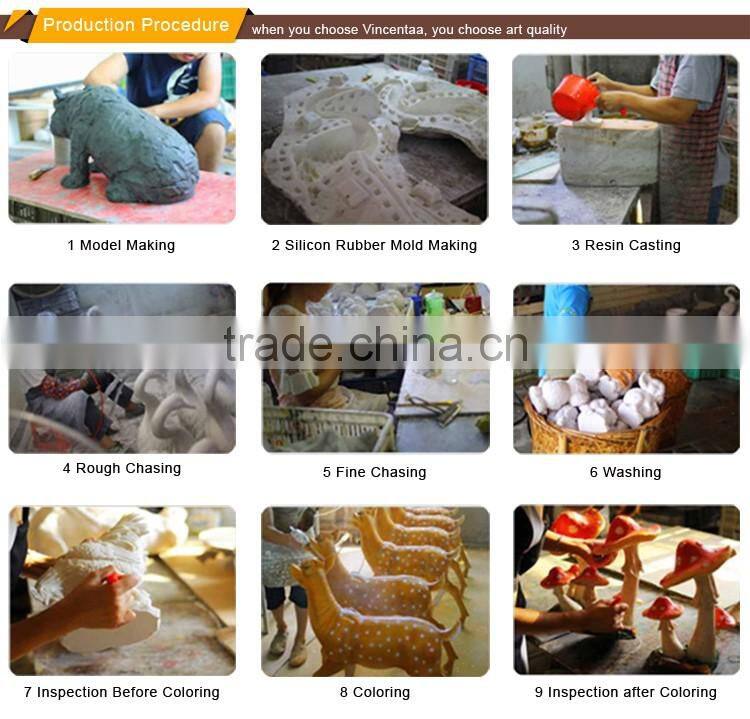 Production Procedure

when you choose Vincentaa, you choose art quality

1 Model Making

2 Silicon Rubber Mold Making

3 Resin Casting

trade.china.cn

4 Rough Chasing

5 Fine Chasing

6 Washing

7 Inspection Before Coloring

8 Coloring

9 Inspection after Coloring