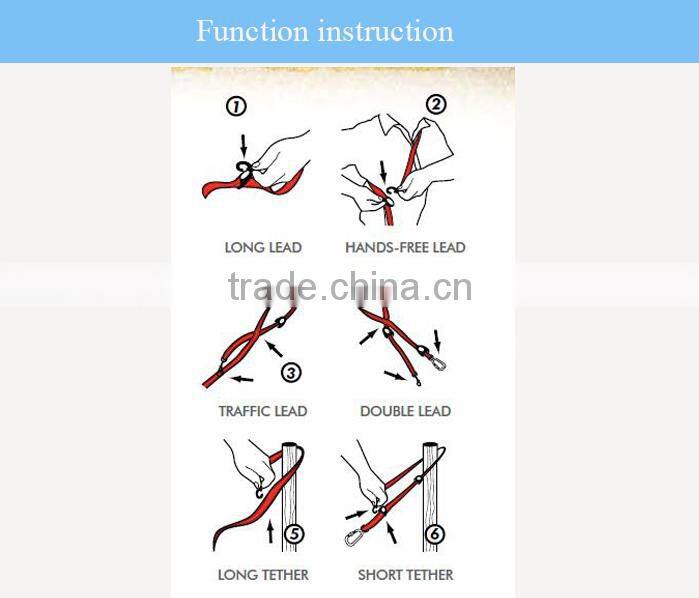 Function instruction

1

2

LONG LEAD

HANDS-FREE LEAD

trade.china.cn

3

TRAFFIC LEAD

DOUBLE LEAD

5

6

LONG TETHER

SHORT TETHER