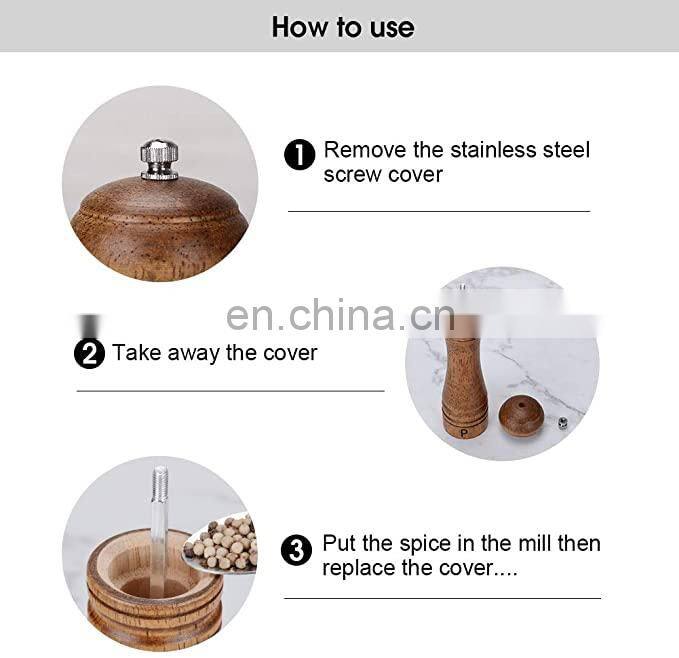 How to use

1 Remove the stainless steel screw cover

en.china.cn

2 Take away the cover

P

3 Put the spice in the mill then replace the cover....