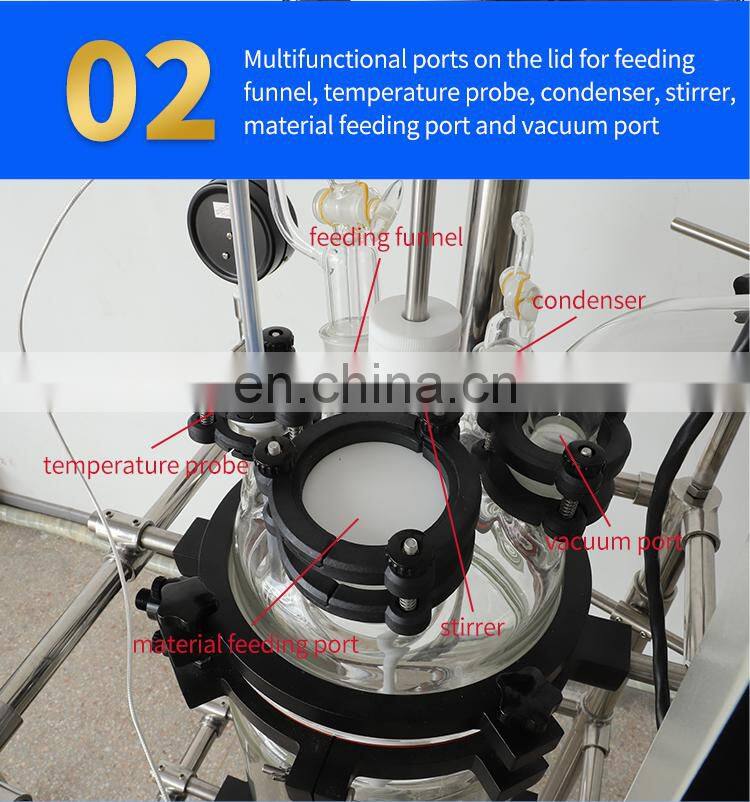 02

Multifunctional ports on the lid for feeding funnel, temperature probe, condenser, stirrer, material feeding port and vacuum port

feeding funnel

condenser

en.china.cn

temperature probe

vacuum port

stirrer

material feeding port