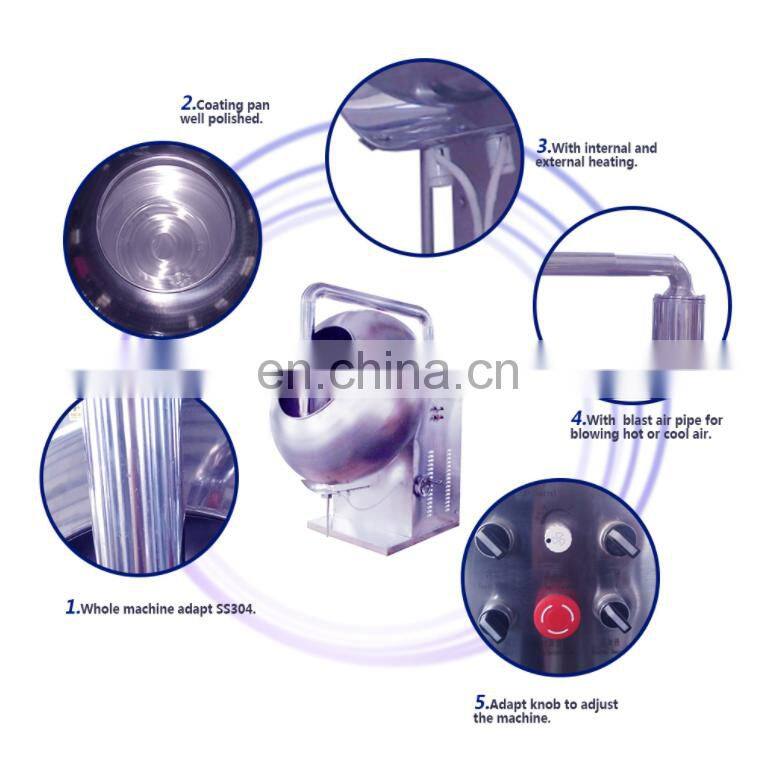 2.Coating pan well polished.

3.With internal and external heating.

en.china.cn

4.With blast air pipe for blowing hot or cool air.

1.Whole machine adapt SS304.

5.Adapt knob to adjust the machine.