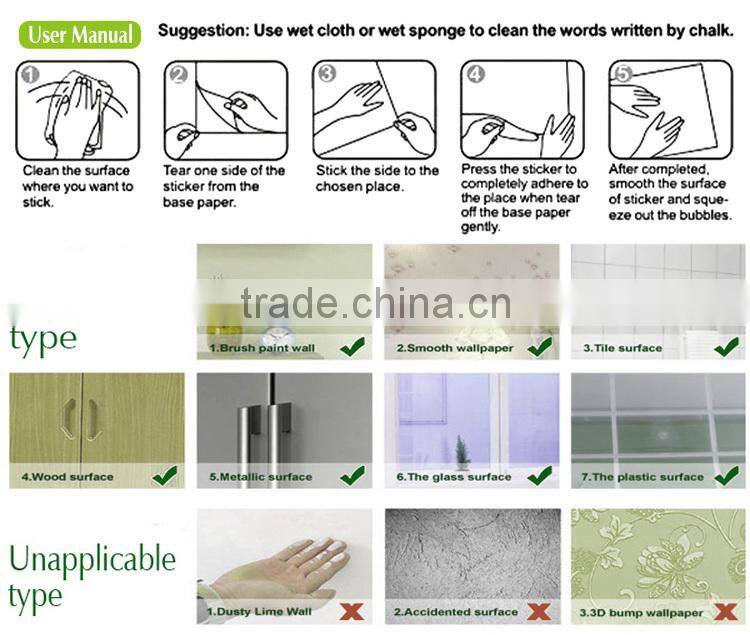 User Manual

Suggestion: Use wet cloth or wet sponge to clean the words written by chalk.

1
Clean the surface where you want to stick.

2
Tear one side of the sticker from the base paper.

3
Stick the side to the chosen place.

4
Press the sticker to completely adhere to the place when tear off the base paper gently.

5
After completed, smooth the surface of sticker and squeeze out the bubbles.

trade.china.cn

type

1.Brush paint wall

2.Smooth wallpaper

3.Tile surface

4.Wood surface

5.Metallic surface

6.The glass surface

7.The plastic surface

Unapplicable type

1.Dusty Lime Wall

2.Accidented surface

3.3D bump wallpaper