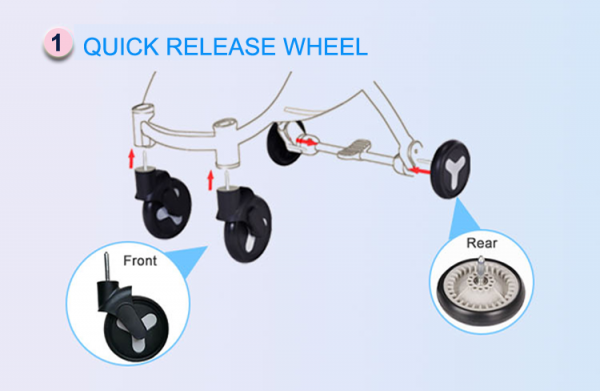 1 QUICK RELEASE WHEEL

Front

Rear